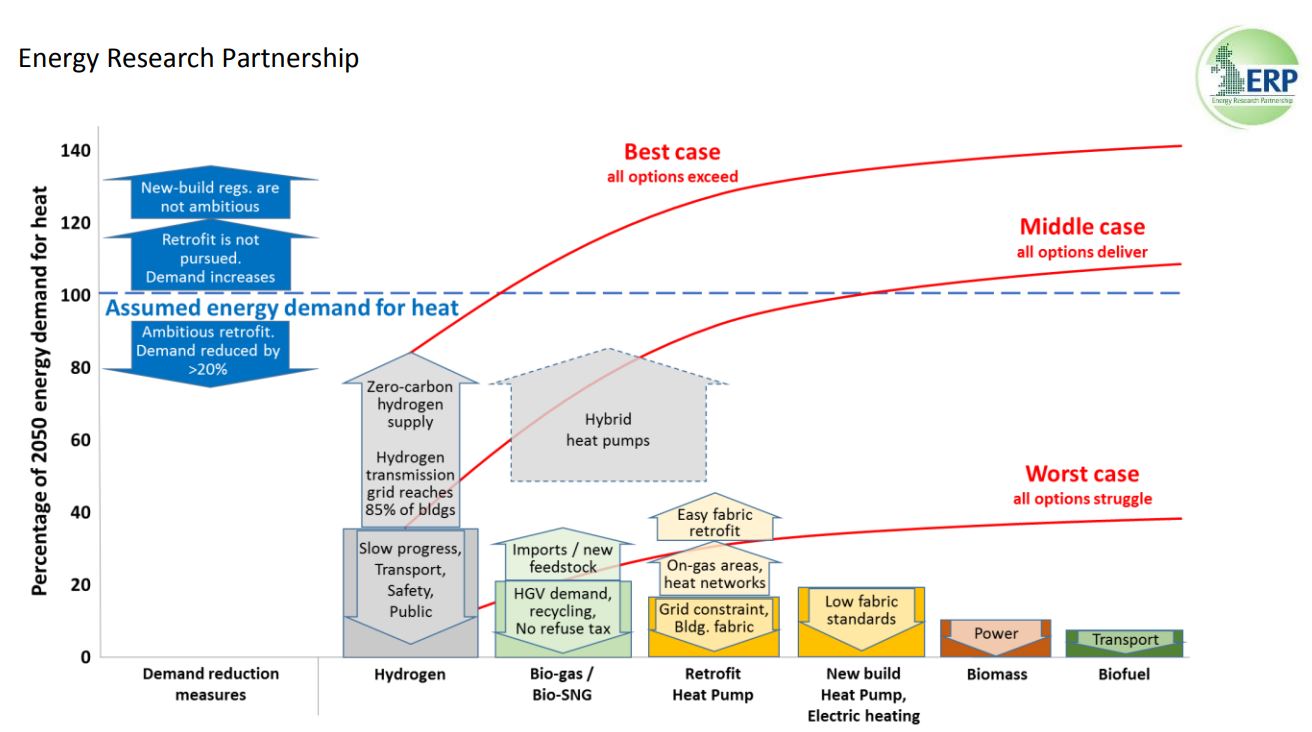 Energy Research Partnership

ERP
Energy Research Partnership

Percentage of 2050 energy demand for heat

140
120
100
80
60
40
20
0

New-build regs. are not ambitious

Retrofit is not pursued. Demand increases

Assumed energy demand for heat

Ambitious retrofit. Demand reduced by >20%

Best case
all options exceed

Middle case
all options deliver

Worst case
all options struggle

Zero-carbon hydrogen supply

Hydrogen transmission grid reaches 85% of bldgs

Slow progress, Transport, Safety, Public

Hybrid heat pumps

Imports / new feedstock

HGV demand, recycling, No refuse tax

Easy fabric retrofit

On-gas areas, heat networks

Grid constraint, Bldg. fabric

Low fabric standards

Power

Transport

Demand reduction measures

Hydrogen

Bio-gas / Bio-SNG

Retrofit Heat Pump

New build Heat Pump, Electric heating

Biomass

Biofuel